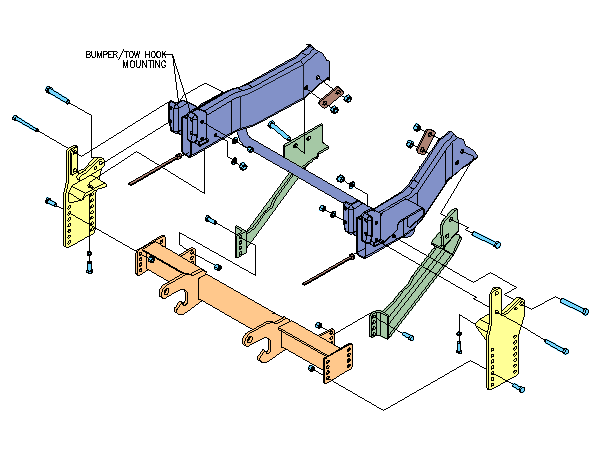 BUMPER/TOW HOOK
MOUNTING