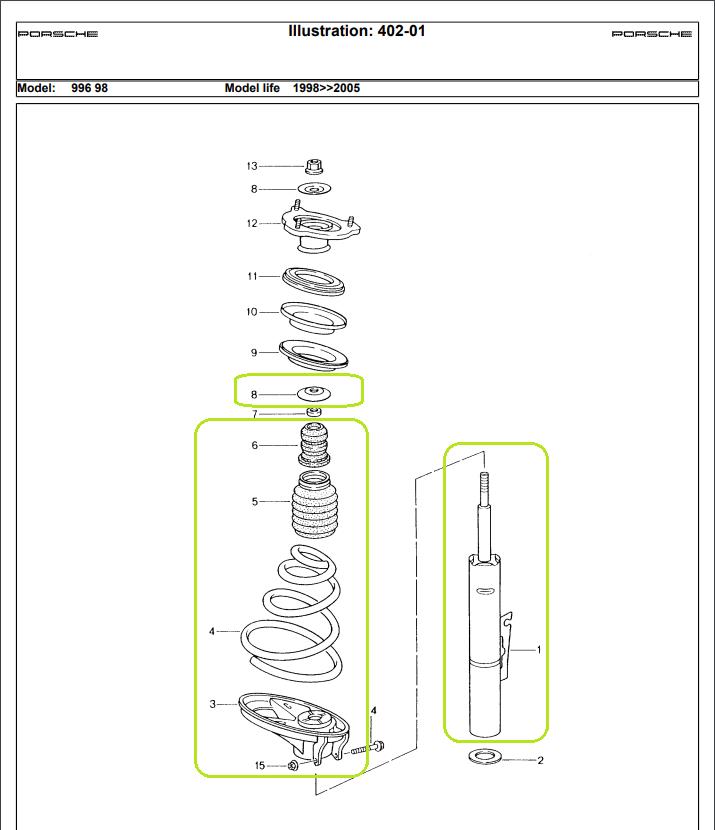 PORSCHE

Illustration: 402-01

PORSCHE

Model: 996 98 Model life 1998>>2005

13
8
12
11
10
9
8
7
6
5
4
3
4
15
1
2