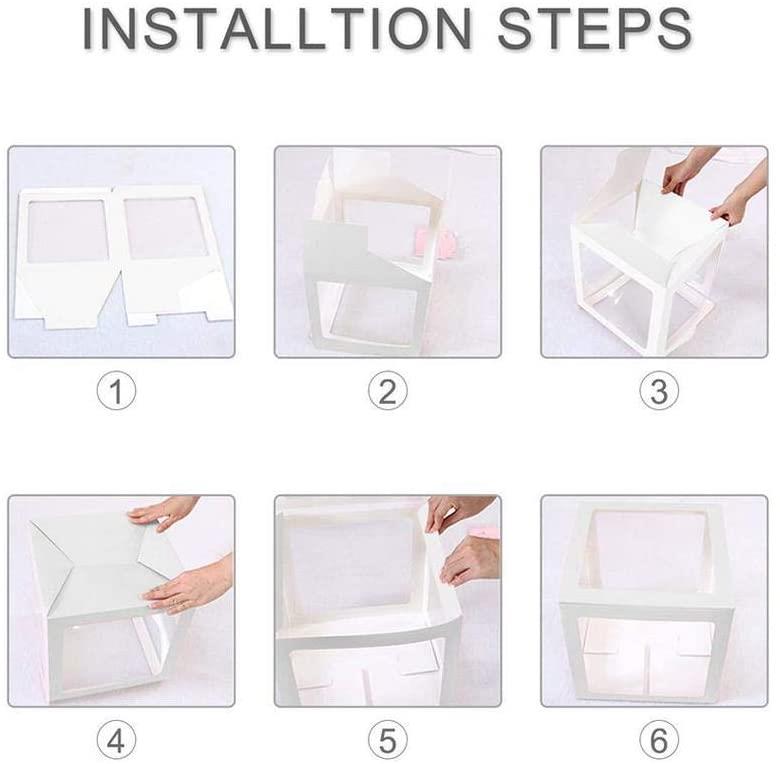 INSTALLTION STEPS

①

②

③

④

⑤

⑥