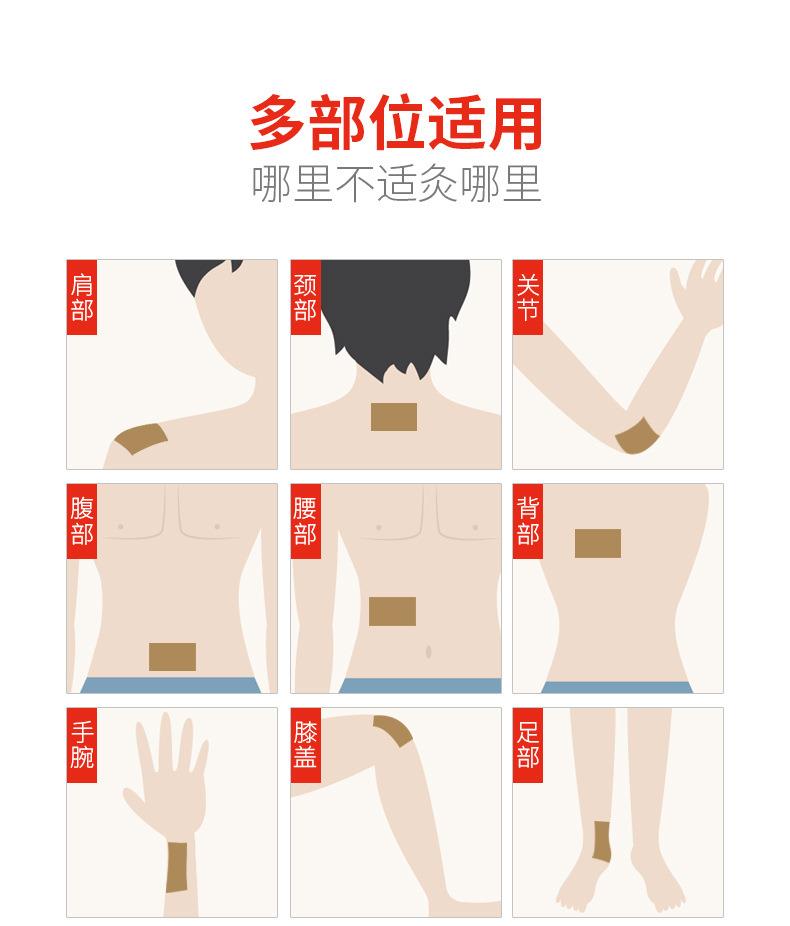 多部位适用
哪里不适灸哪里

肩部

颈部

关节

腹部

腰部

背部

手腕

膝盖

足部