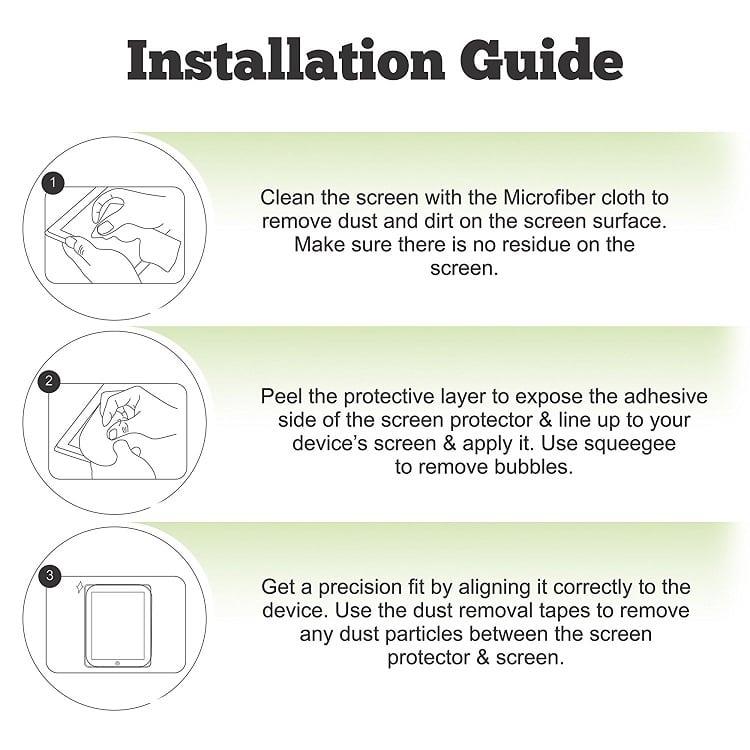 Installation Guide

1

Clean the screen with the Microfiber cloth to remove dust and dirt on the screen surface. Make sure there is no residue on the screen.

2

Peel the protective layer to expose the adhesive side of the screen protector & line up to your device's screen & apply it. Use squeegee to remove bubbles.

3

Get a precision fit by aligning it correctly to the device. Use the dust removal tapes to remove any dust particles between the screen protector & screen.