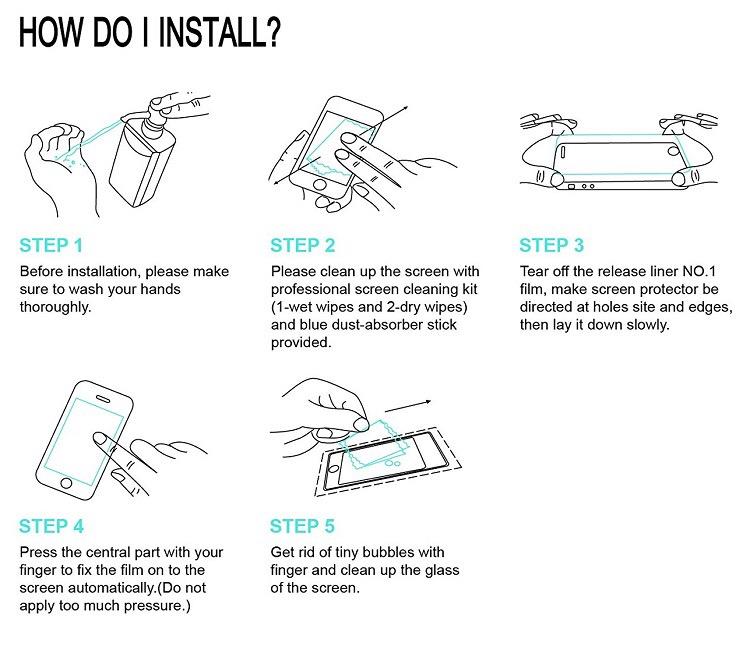 HOW DO I INSTALL?

STEP 1
Before installation, please make sure to wash your hands thoroughly.

STEP 2
Please clean up the screen with professional screen cleaning kit (1-wet wipes and 2-dry wipes) and blue dust-absorber stick provided.

STEP 3
Tear off the release liner NO.1 film, make screen protector be directed at holes site and edges, then lay it down slowly.

STEP 4
Press the central part with your finger to fix the film on to the screen automatically.(Do not apply too much pressure.)

STEP 5
Get rid of tiny bubbles with finger and clean up the glass of the screen.