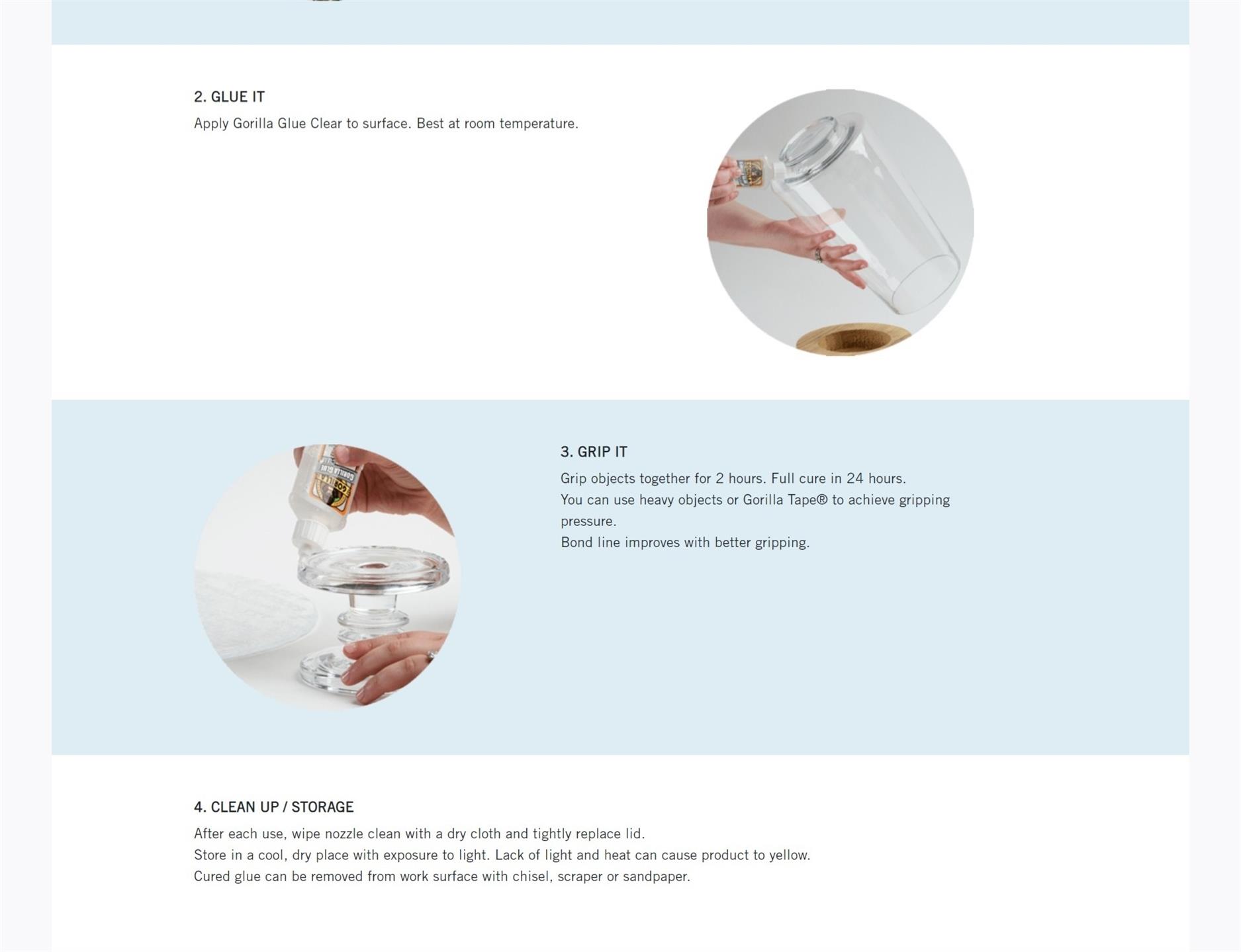 2. GLUE IT

Apply Gorilla Glue Clear to surface. Best at room temperature.

3. GRIP IT

Grip objects together for 2 hours. Full cure in 24 hours.
You can use heavy objects or Gorilla Tape® to achieve gripping pressure.
Bond line improves with better gripping.

4. CLEAN UP / STORAGE

After each use, wipe nozzle clean with a dry cloth and tightly replace lid.
Store in a cool, dry place with exposure to light. Lack of light and heat can cause product to yellow.
Cured glue can be removed from work surface with chisel, scraper or sandpaper.