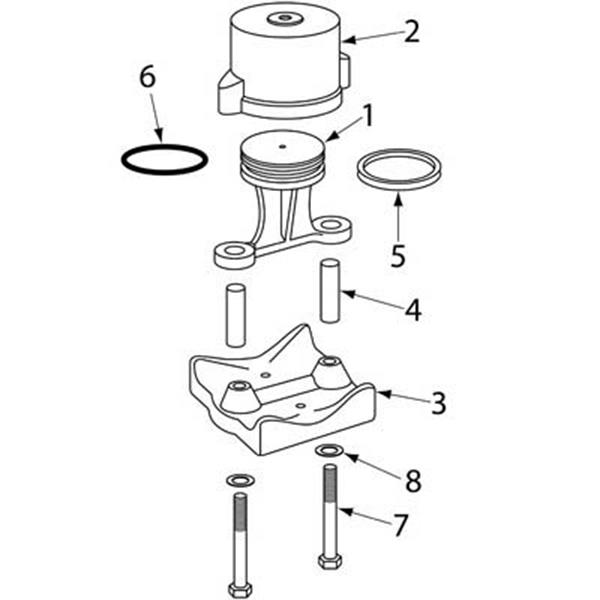 2
6
1
5
4
3
8
7