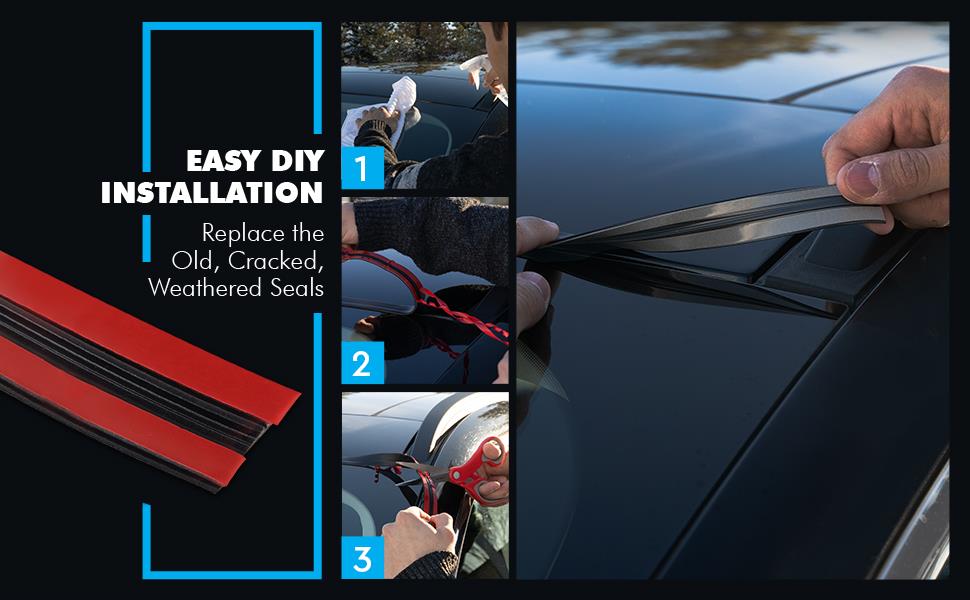 EASY DIY INSTALLATION

Replace the Old, Cracked, Weathered Seals

1

2

3