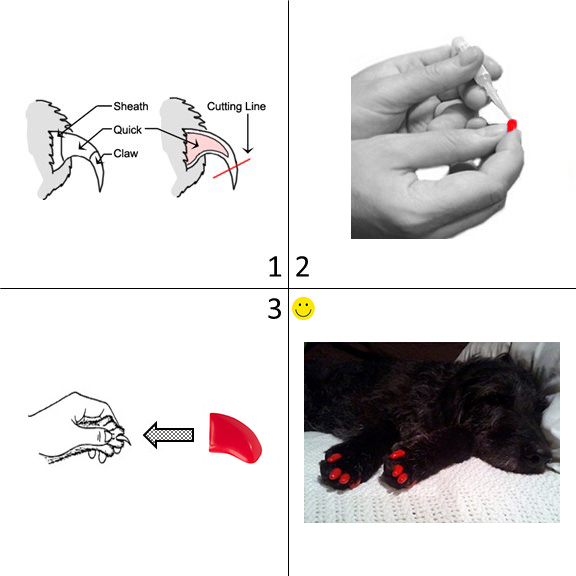 Sheath
Quick
Claw
Cutting Line

1 2

3