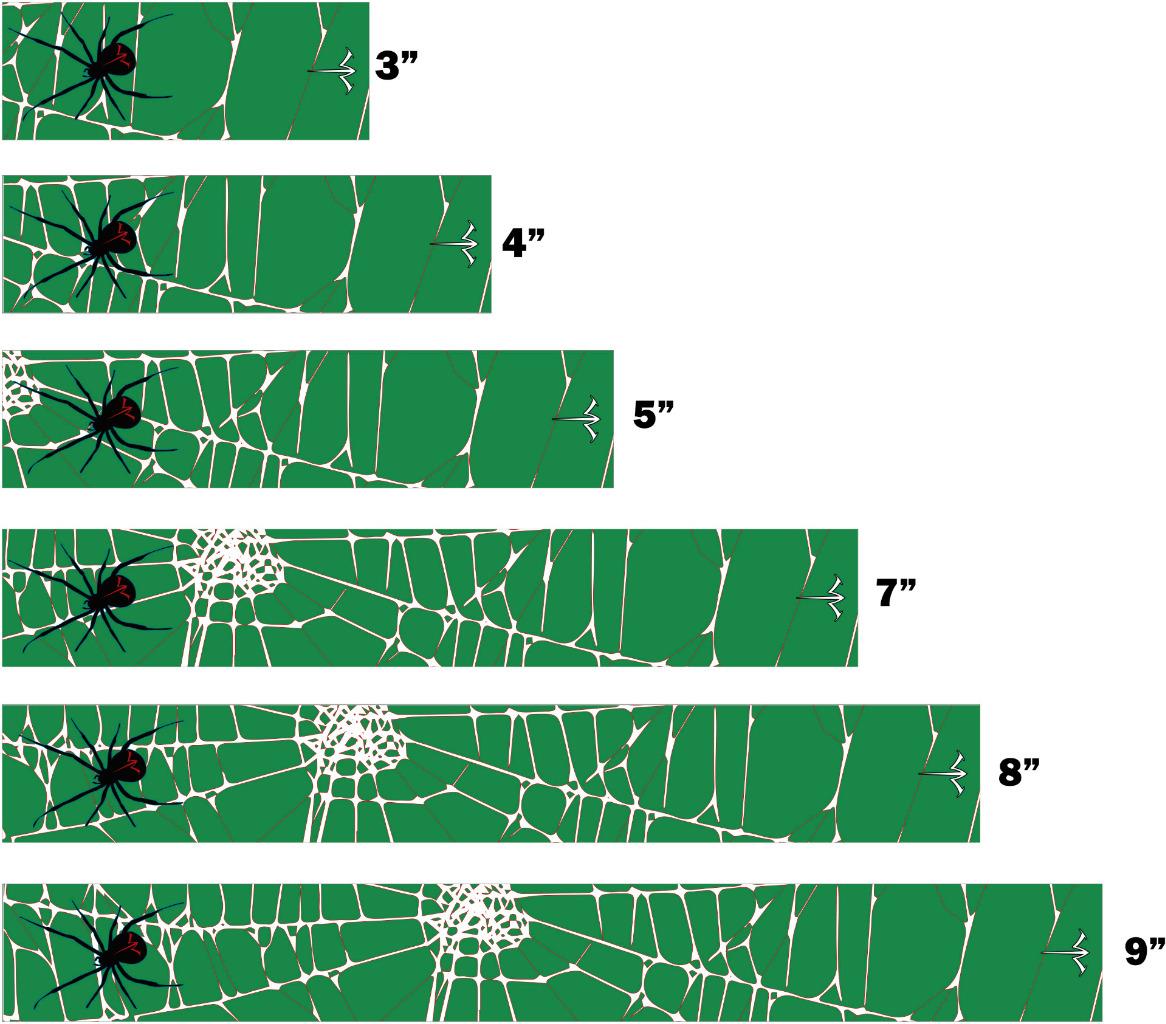 3”

4”

5”

7”

8”

9”