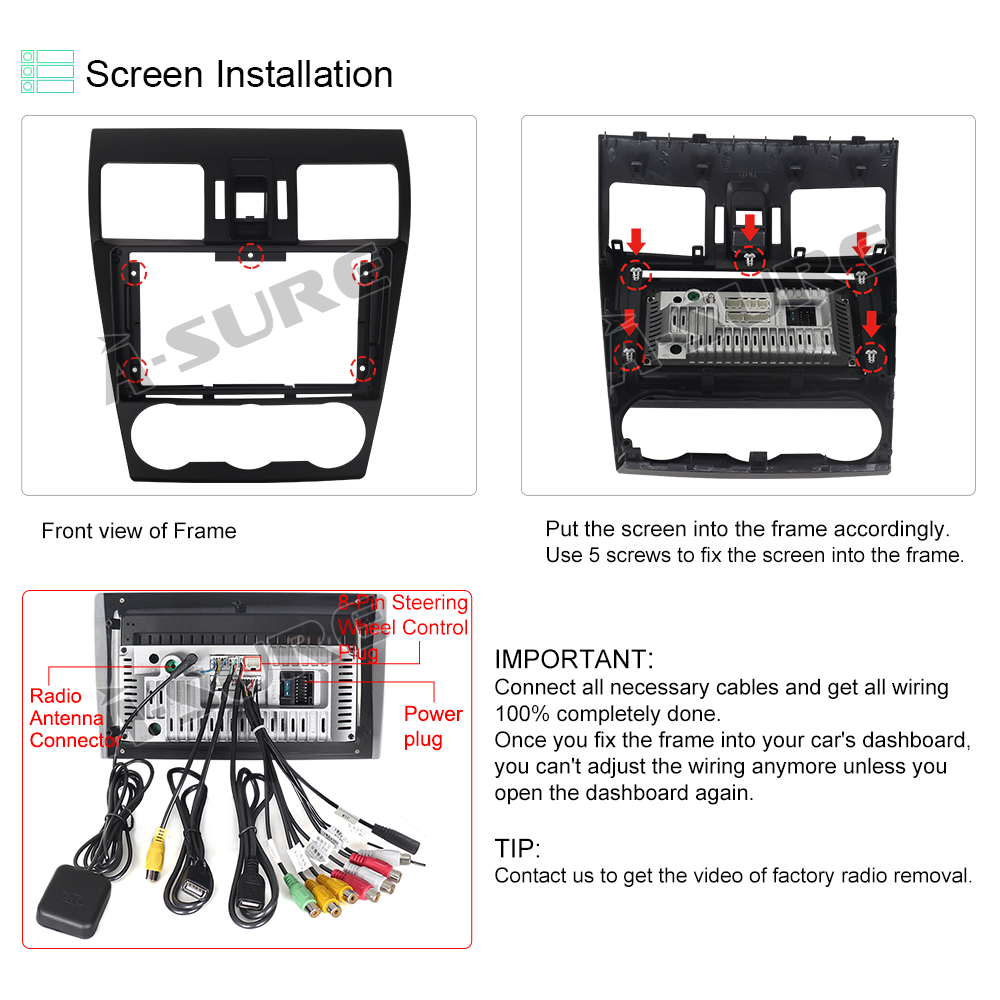 Screen Installation

A-SURE

Front view of Frame

Put the screen into the frame accordingly.
Use 5 screws to fix the screen into the frame.

8-Pin Steering Wheel Control Plug

Radio Antenna Connector

Power plug

IMPORTANT:
Connect all necessary cables and get all wiring 100% completely done.
Once you fix the frame into your car's dashboard, you can't adjust the wiring anymore unless you open the dashboard again.

TIP:
Contact us to get the video of factory radio removal.