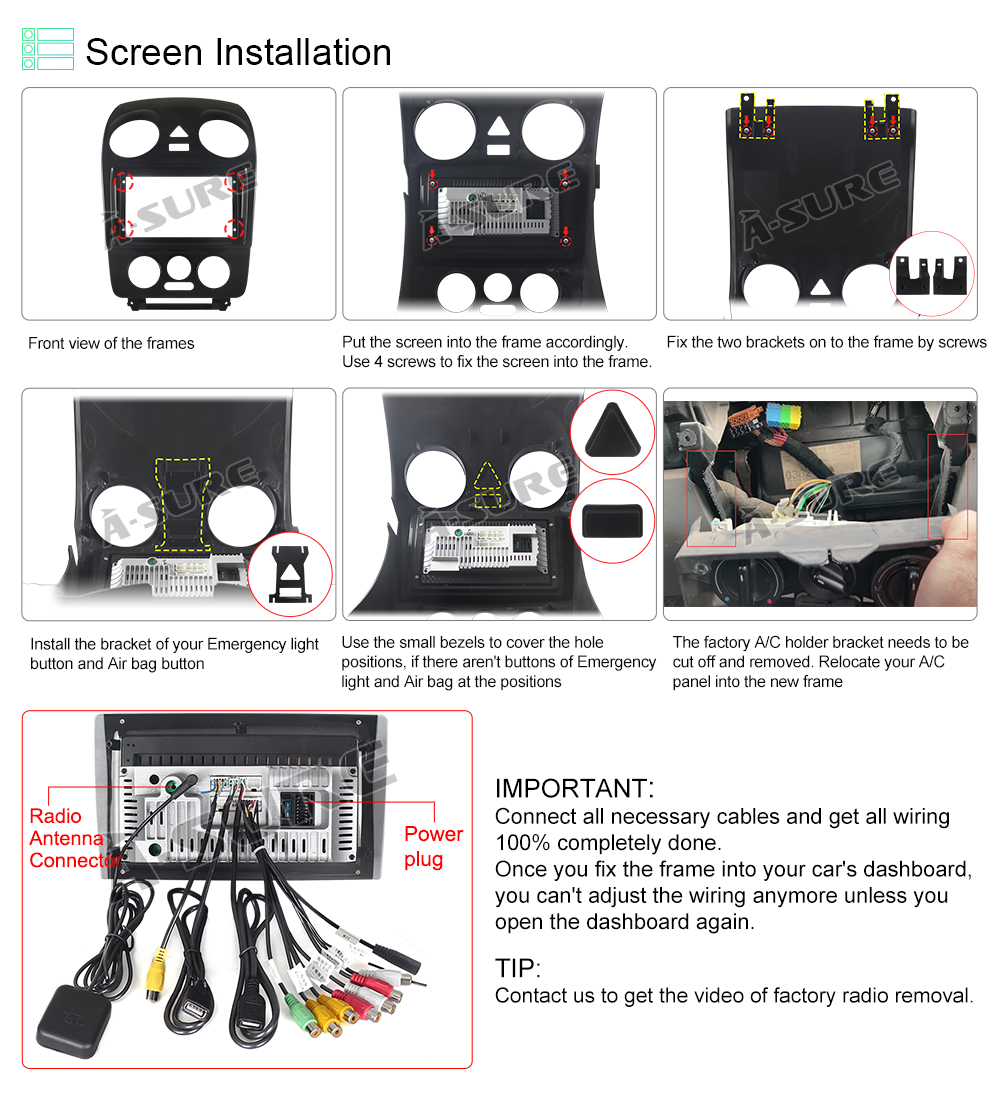 Screen Installation

A-SURE

Front view of the frames

A-SURE

Put the screen into the frame accordingly. Use 4 screws to fix the screen into the frame.

A-SURE

Fix the two brackets on to the frame by screws

A-SURE

Install the bracket of your Emergency light button and Air bag button

A-SURE

Use the small bezels to cover the hole positions, if there aren't buttons of Emergency light and Air bag at the positions

A-SURE

The factory A/C holder bracket needs to be cut off and removed. Relocate your A/C panel into the new frame

A-SURE

Radio Antenna Connector

Power plug

IMPORTANT:
Connect all necessary cables and get all wiring 100% completely done.
Once you fix the frame into your car's dashboard, you can't adjust the wiring anymore unless you open the dashboard again.

TIP:
Contact us to get the video of factory radio removal.