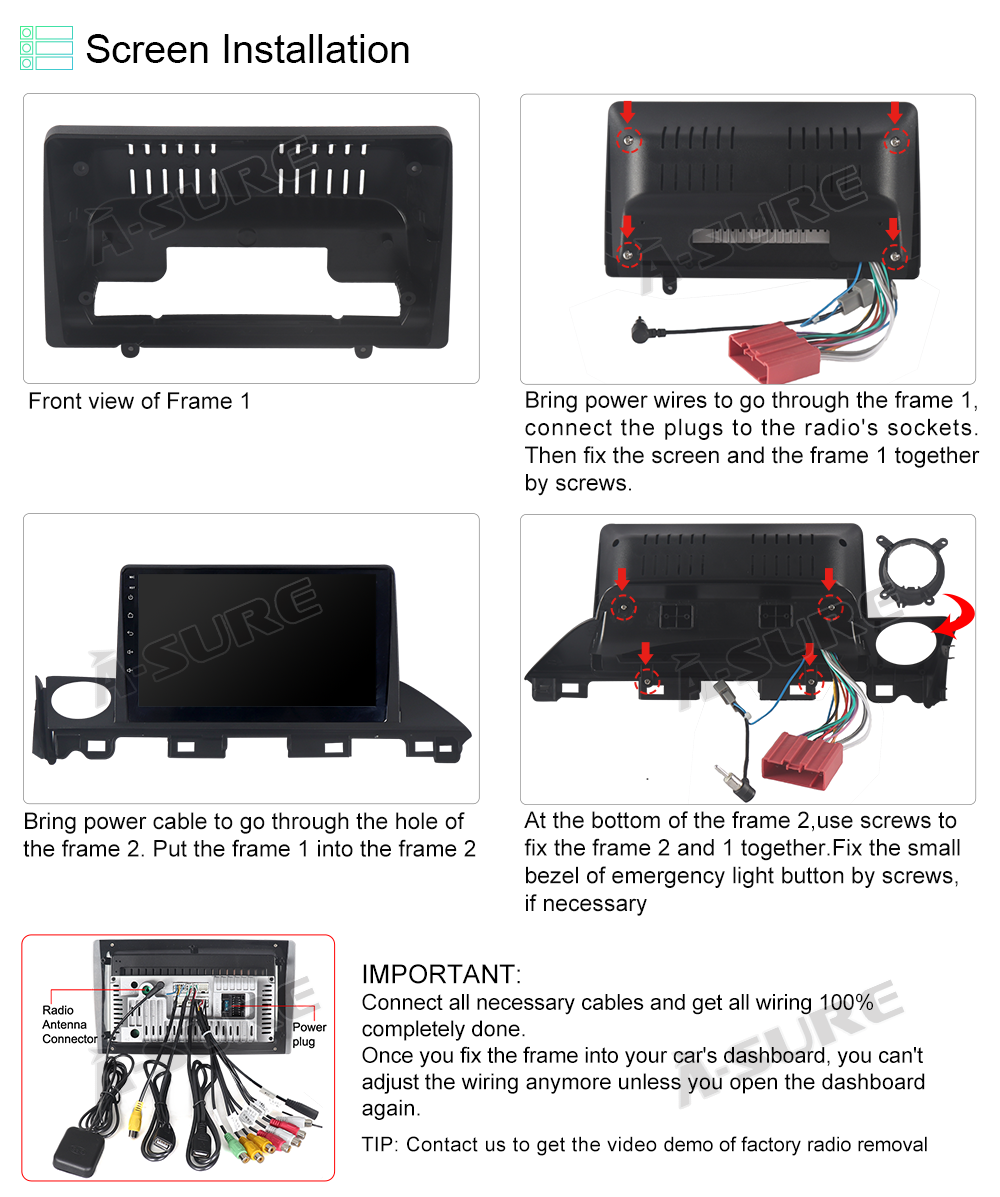 Screen Installation

A-SURE

Front view of Frame 1

A-SURE

Bring power wires to go through the frame 1, connect the plugs to the radio's sockets. Then fix the screen and the frame 1 together by screws.

A-SURE

Bring power cable to go through the hole of the frame 2. Put the frame 1 into the frame 2

A-SURE

At the bottom of the frame 2,use screws to fix the frame 2 and 1 together.Fix the small bezel of emergency light button by screws, if necessary

Radio Antenna Connector

Power plug

IMPORTANT:
Connect all necessary cables and get all wiring 100% completely done.
Once you fix the frame into your car's dashboard, you can't adjust the wiring anymore unless you open the dashboard again.

A-SURE

TIP: Contact us to get the video demo of factory radio removal