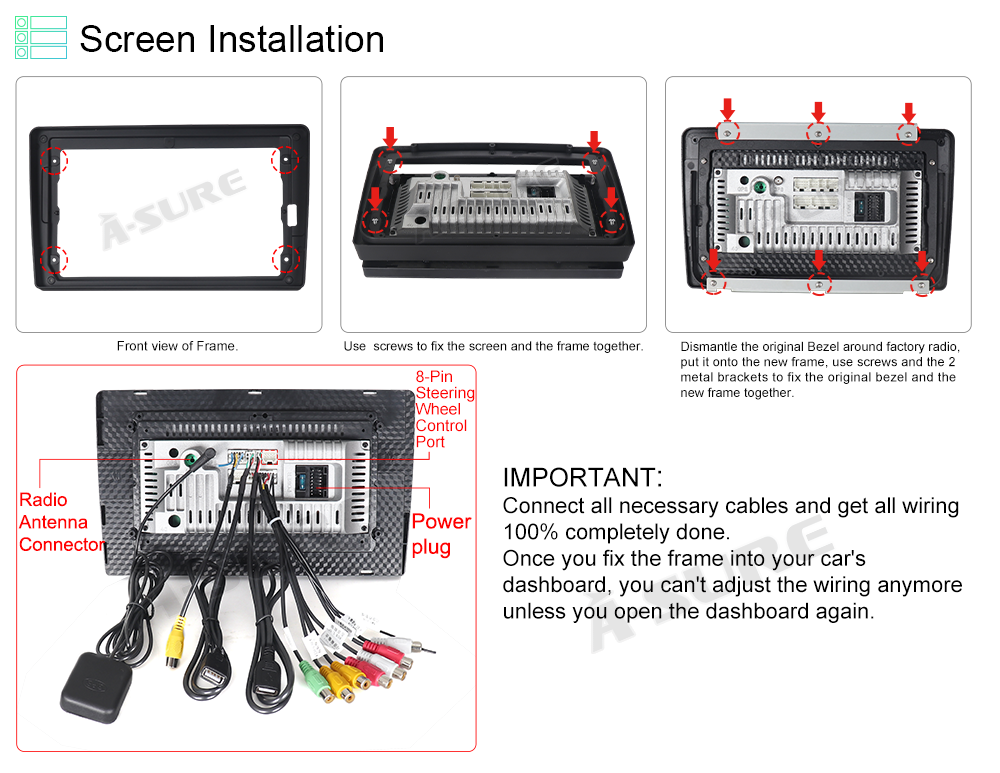 Screen Installation

A-SURE

Front view of Frame.

Use screws to fix the screen and the frame together.

Dismantle the original Bezel around factory radio, put it onto the new frame, use screws and the 2 metal brackets to fix the original bezel and the new frame together.

8-Pin Steering Wheel Control Port

Radio Antenna Connector

Power plug

IMPORTANT:
Connect all necessary cables and get all wiring 100% completely done.
Once you fix the frame into your car's dashboard, you can't adjust the wiring anymore unless you open the dashboard again.

A-SURE