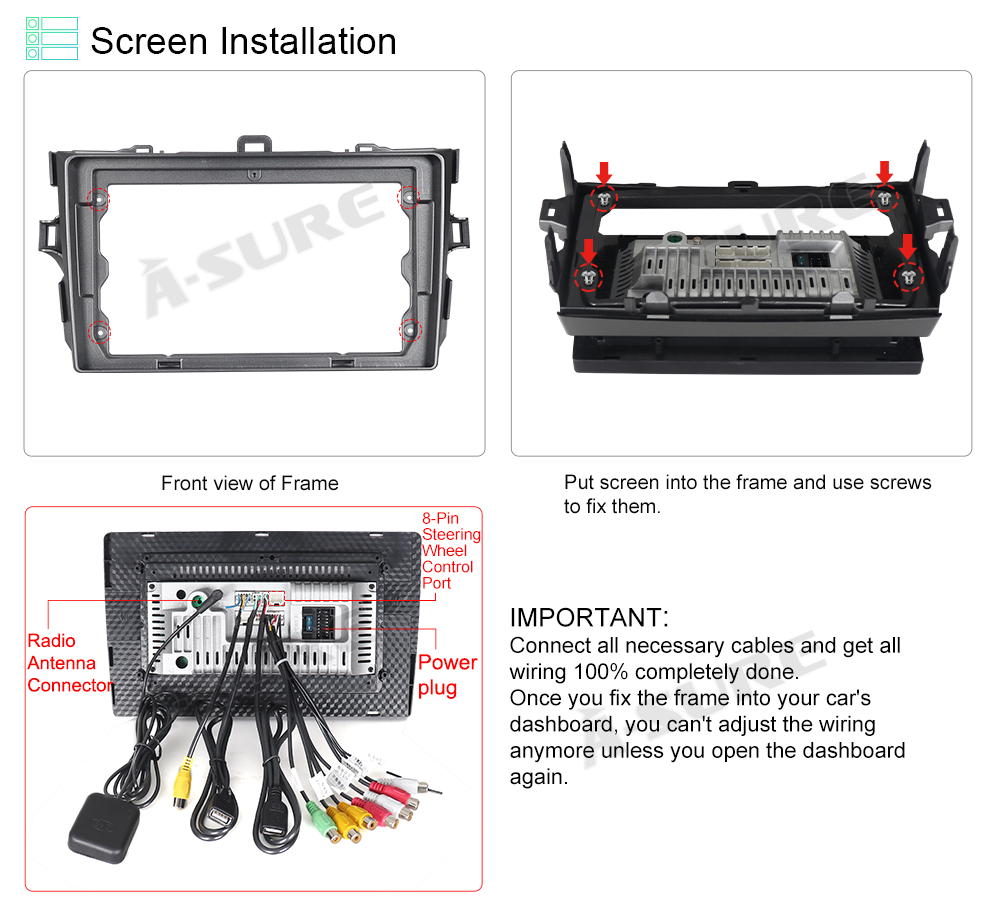 Screen Installation

A-SURE

A-SURE

Front view of Frame

Put screen into the frame and use screws to fix them.

8-Pin Steering Wheel Control Port

Radio Antenna Connector

Power plug

IMPORTANT:
Connect all necessary cables and get all wiring 100% completely done.
Once you fix the frame into your car's dashboard, you can't adjust the wiring anymore unless you open the dashboard again.

A-SURE