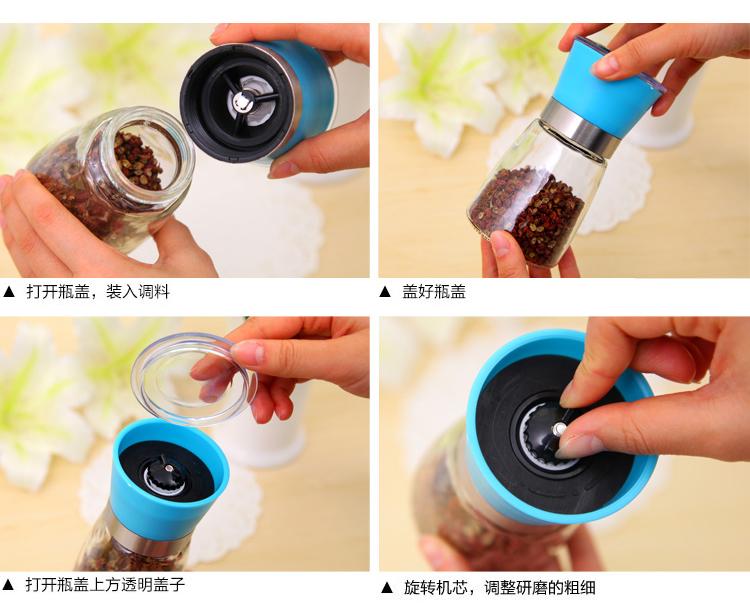 ▲ 打开瓶盖，装入调料

▲ 盖好瓶盖

▲ 打开瓶盖上方透明盖子

▲ 旋转机芯，调整研磨的粗细