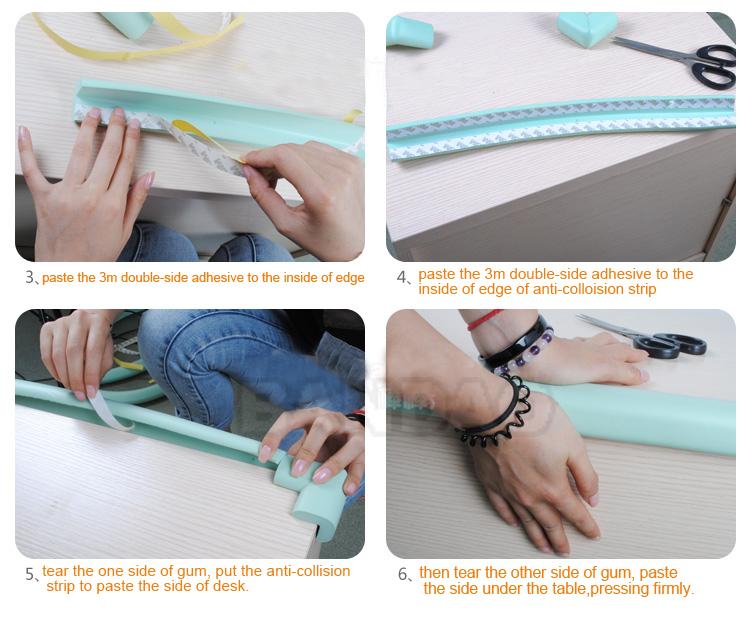 3、paste the 3m double-side adhesive to the inside of edge

4、paste the 3m double-side adhesive to the inside of edge of anti-colloision strip

5、tear the one side of gum, put the anti-collision strip to paste the side of desk.

6、then tear the other side of gum, paste the side under the table,pressing firmly.