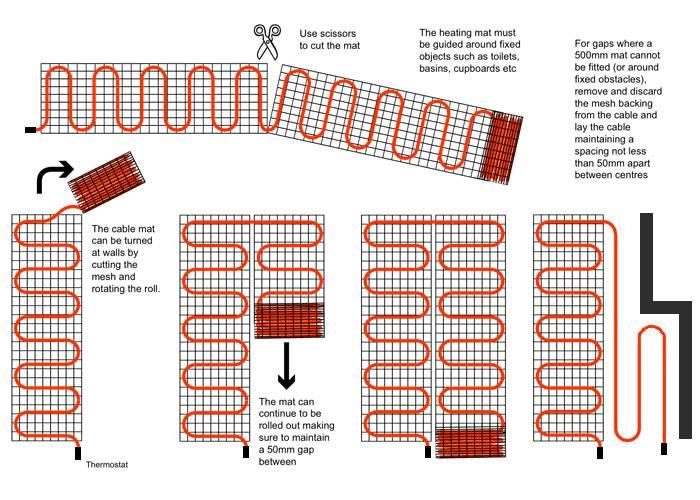 Use scissors to cut the mat

The heating mat must be guided around fixed objects such as toilets, basins, cupboards etc

For gaps where a 500mm mat cannot be fitted (or around fixed obstacles), remove and discard the mesh backing from the cable and lay the cable maintaining a spacing not less than 50mm apart between centres

The cable mat can be turned at walls by cutting the mesh and rotating the roll.

The mat can continue to be rolled out making sure to maintain a 50mm gap between

Thermostat