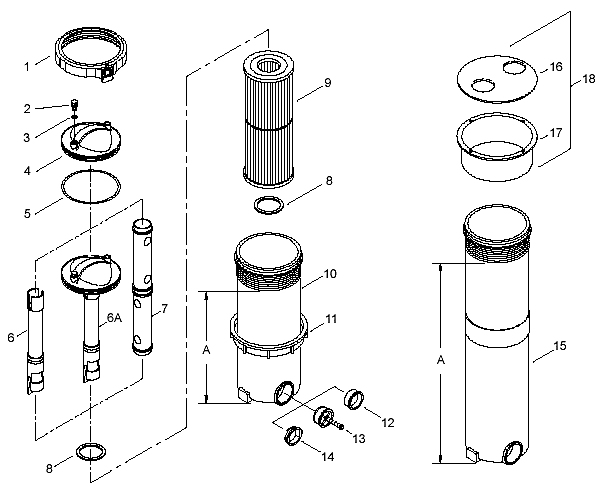 1
2
3
4
5
6
6A
7
8
9
8
10
11
A
12
13
14
16
18
17
15
A