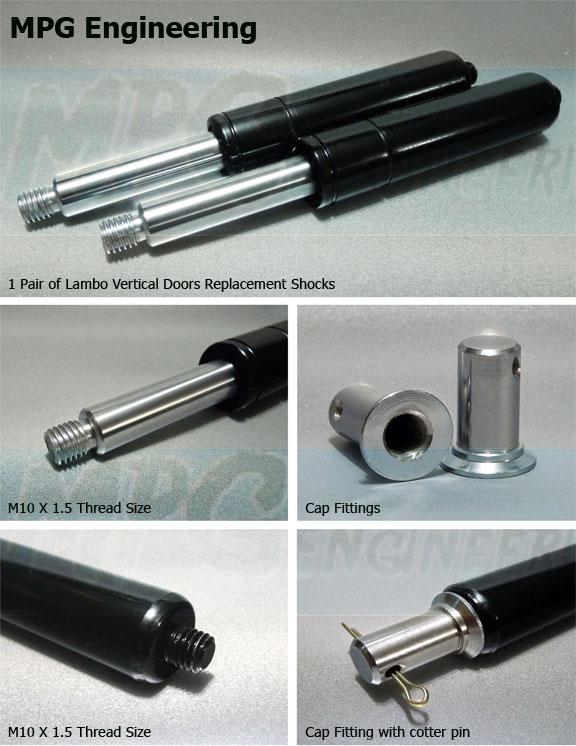 MPG Engineering

1 Pair of Lambo Vertical Doors Replacement Shocks

M10 X 1.5 Thread Size

Cap Fittings

M10 X 1.5 Thread Size

Cap Fitting with cotter pin