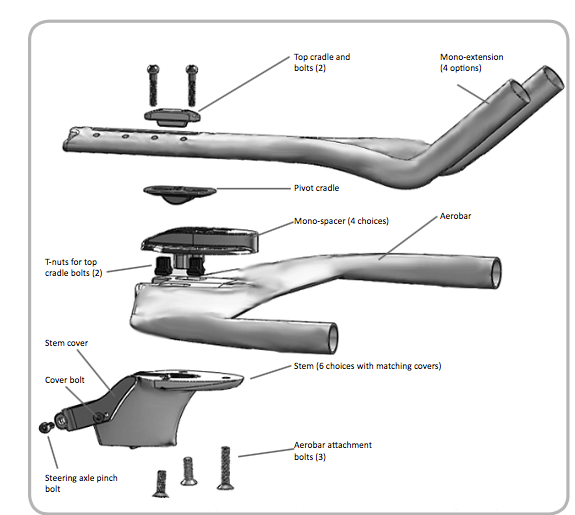 Top cradle and bolts (2)

Mono-extension (4 options)

Pivot cradle

Mono-spacer (4 choices)

Aerobar

T-nuts for top cradle bolts (2)

Stem cover

Stem (6 choices with matching covers)

Cover bolt

Aerobar attachment bolts (3)

Steering axle pinch bolt