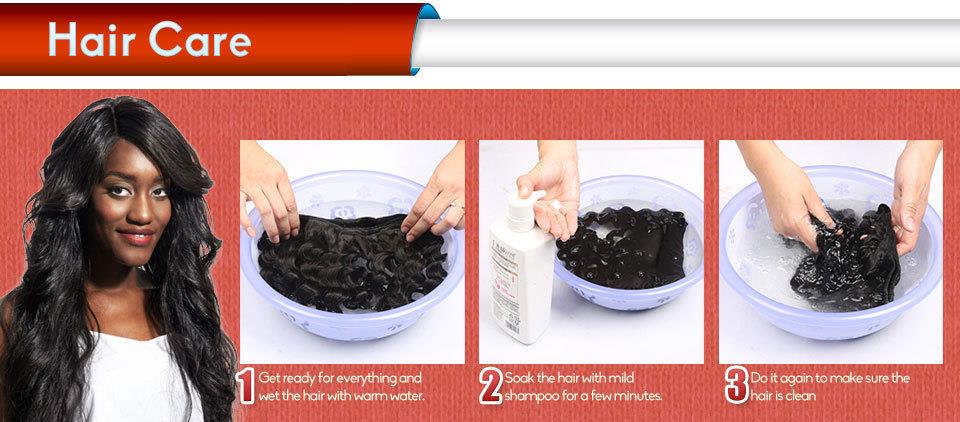 Hair Care

1 Get ready for everything and wet the hair with warm water.

2 Soak the hair with mild shampoo for a few minutes.

3 Do it again to make sure the hair is clean