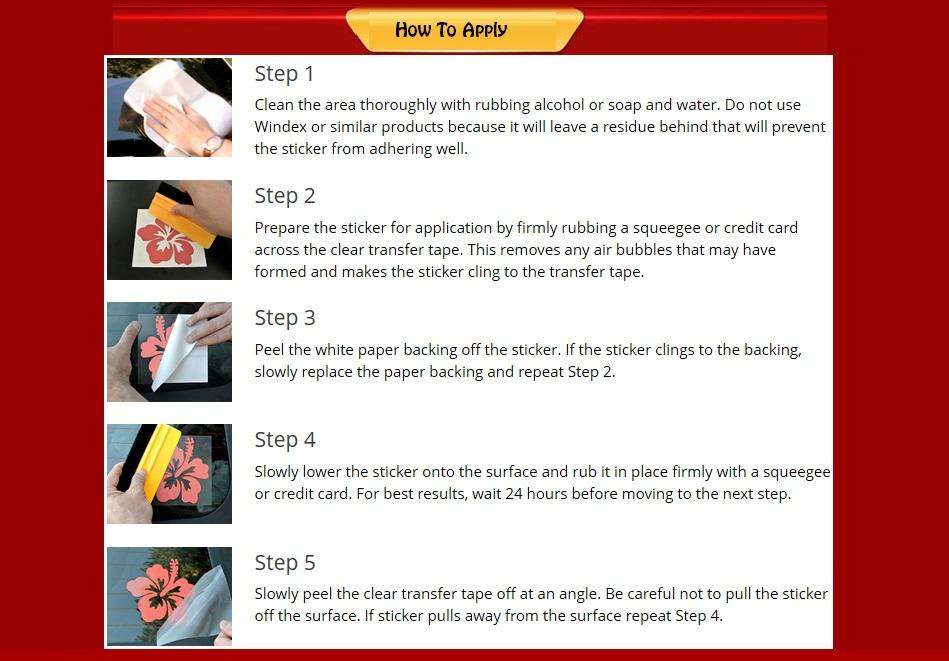 How To Apply

Step 1

Clean the area thoroughly with rubbing alcohol or soap and water. Do not use Windex or similar products because it will leave a residue behind that will prevent the sticker from adhering well.

Step 2

Prepare the sticker for application by firmly rubbing a squeegee or credit card across the clear transfer tape. This removes any air bubbles that may have formed and makes the sticker cling to the transfer tape.

Step 3

Peel the white paper backing off the sticker. If the sticker clings to the backing, slowly replace the paper backing and repeat Step 2.

Step 4

Slowly lower the sticker onto the surface and rub it in place firmly with a squeegee or credit card. For best results, wait 24 hours before moving to the next step.

Step 5

Slowly peel the clear transfer tape off at an angle. Be careful not to pull the sticker off the surface. If sticker pulls away from the surface repeat Step 4.