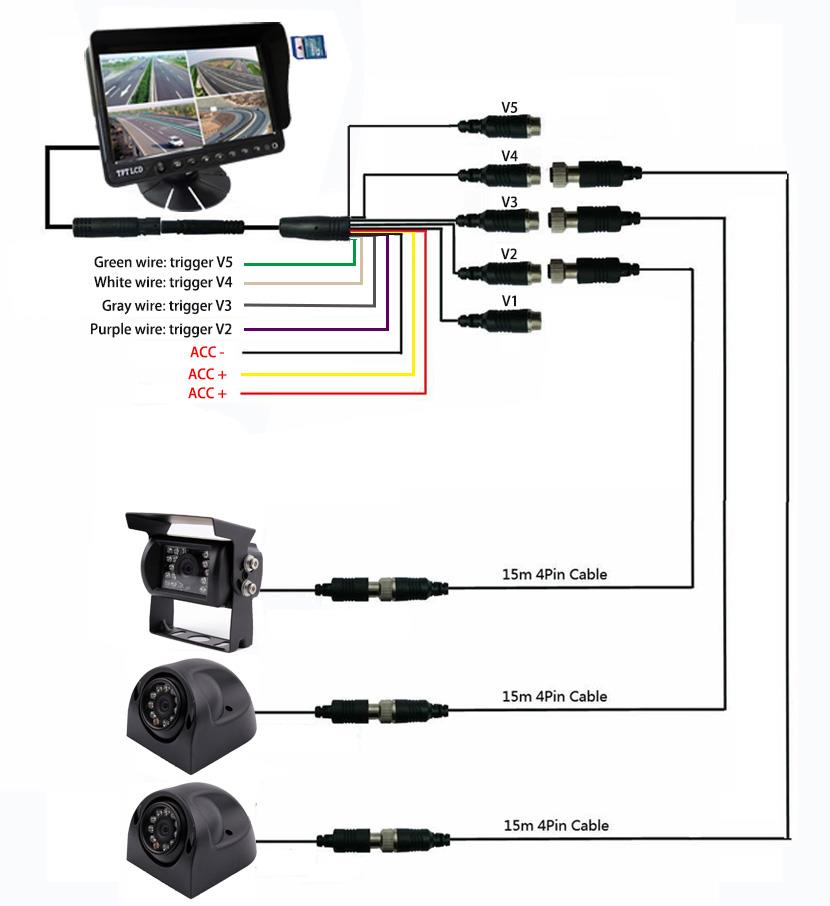 TFT LCD

V5
V4
V3
V2
V1

Green wire: trigger V5
White wire: trigger V4
Gray wire: trigger V3
Purple wire: trigger V2
ACC -
ACC +
ACC +

15m 4Pin Cable
15m 4Pin Cable
15m 4Pin Cable