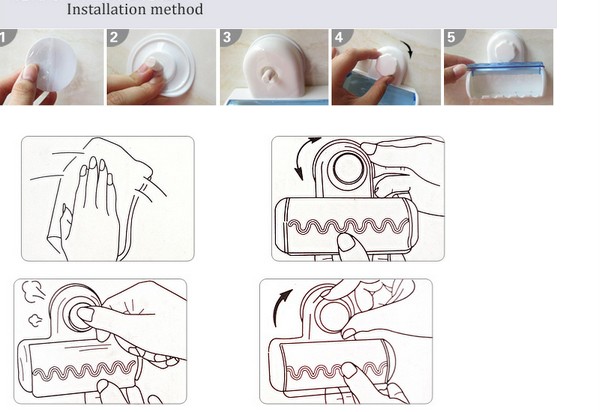 Installation method

1

2

3

4

5