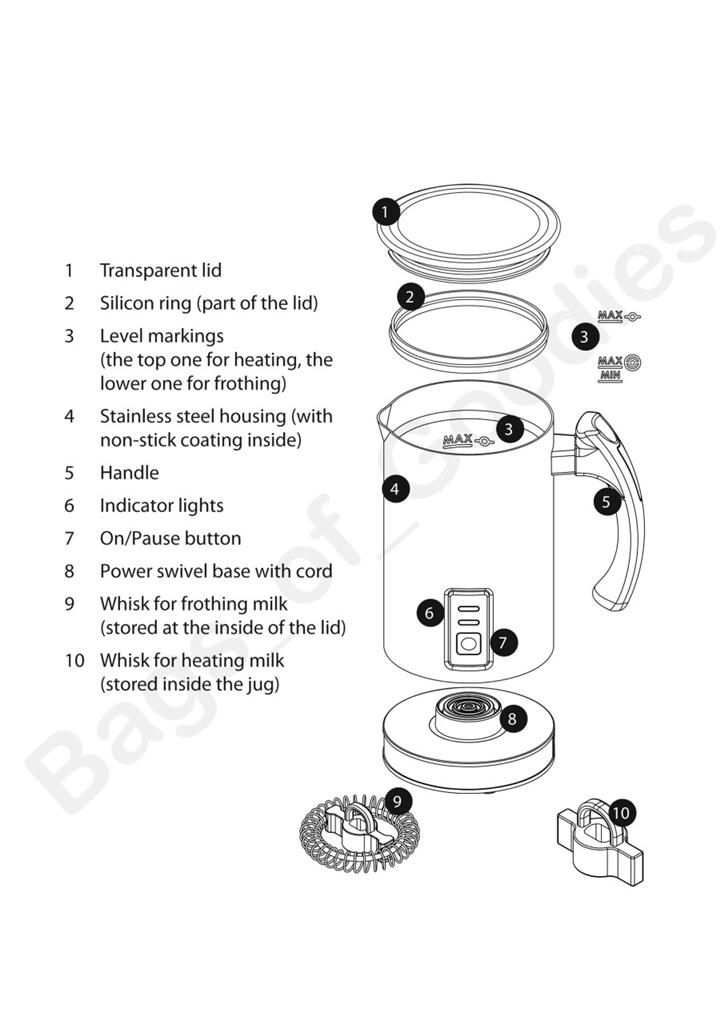 1 Transparent lid
2 Silicon ring (part of the lid)
3 Level markings (the top one for heating, the lower one for frothing)
4 Stainless steel housing (with non-stick coating inside)
5 Handle
6 Indicator lights
7 On/Pause button
8 Power swivel base with cord
9 Whisk for frothing milk (stored at the inside of the lid)
10 Whisk for heating milk (stored inside the jug)

1
2
3
MAX
MAX
MIN
MAX
3
4
5
6
7
8
9
10

Bags_of_Goodies