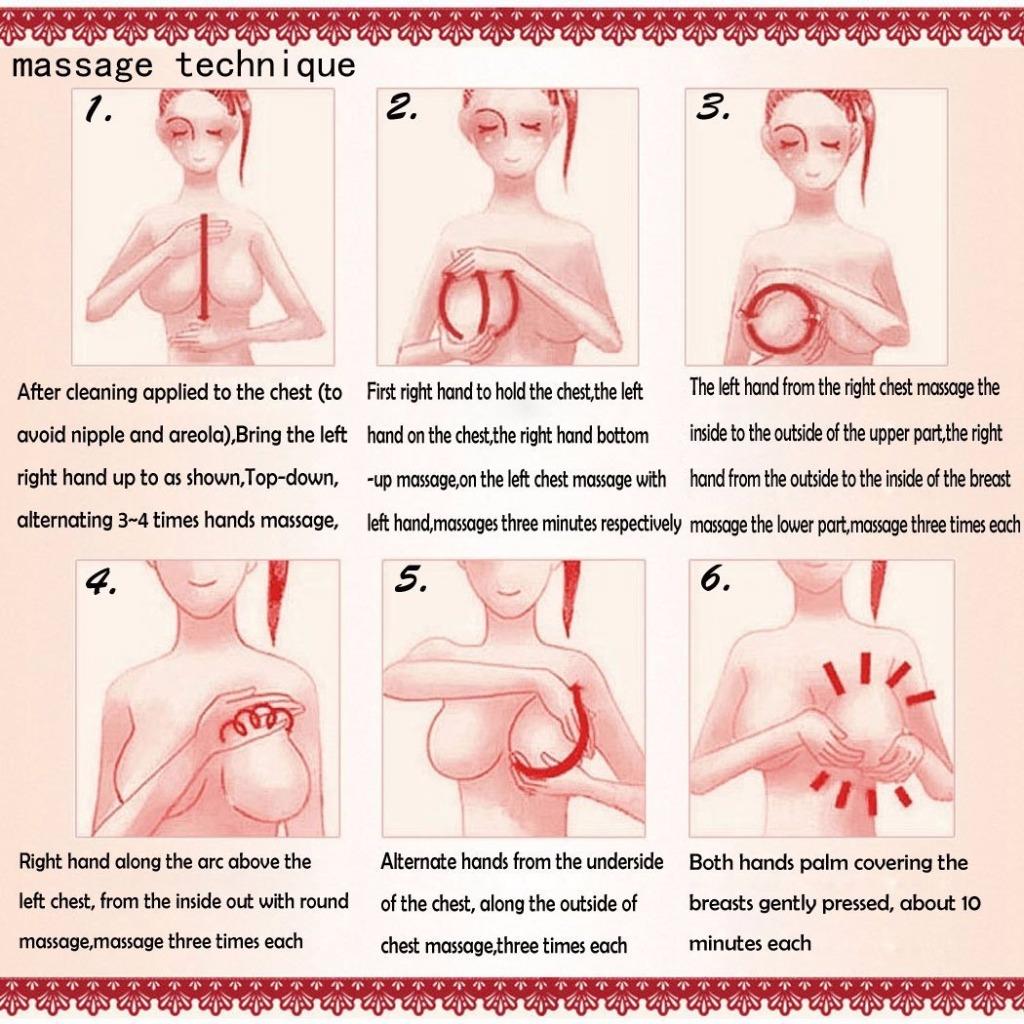 massage technique

1.

After cleaning applied to the chest (to avoid nipple and areola),Bring the left right hand up to as shown,Top-down, alternating 3~4 times hands massage,

2.

First right hand to hold the chest,the left hand on the chest,the right hand bottom -up massage,on the left chest massage with left hand,massages three minutes respectively

3.

The left hand from the right chest massage the inside to the outside of the upper part,the right hand from the outside to the inside of the breast massage the lower part,massage three times each

4.

Right hand along the arc above the left chest, from the inside out with round massage,massage three times each

5.

Alternate hands from the underside of the chest, along the outside of chest massage,three times each

6.

Both hands palm covering the breasts gently pressed, about 10 minutes each