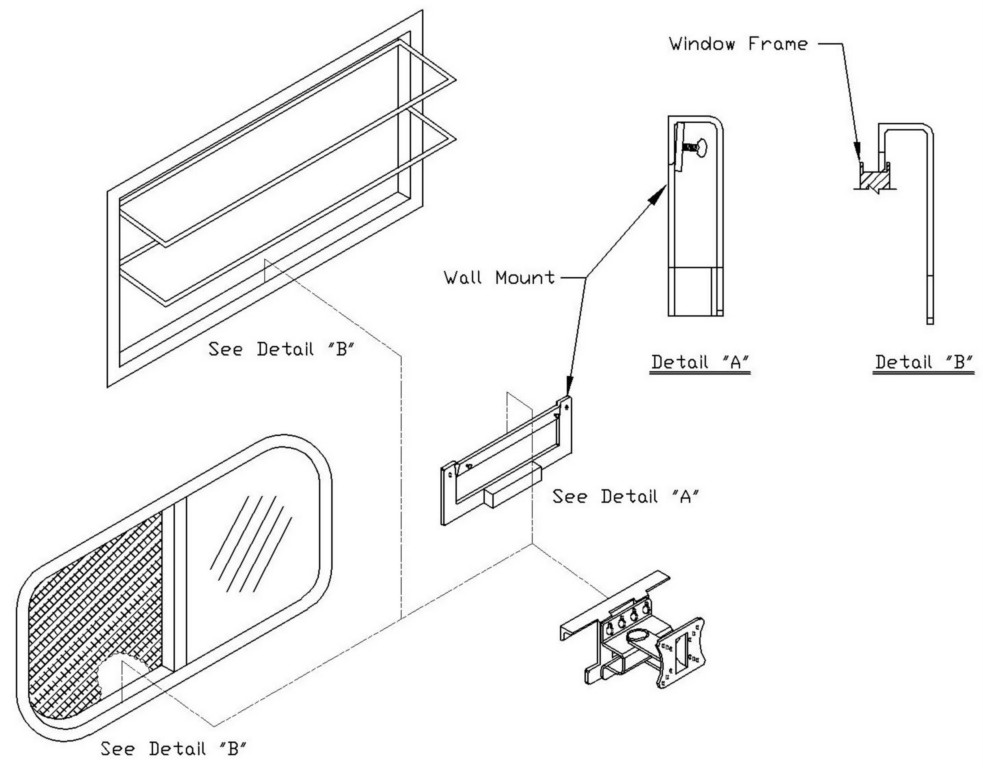 Window Frame

Wall Mount

See Detail "B"

Detail "A"

Detail "B"

See Detail "A"

See Detail "B"