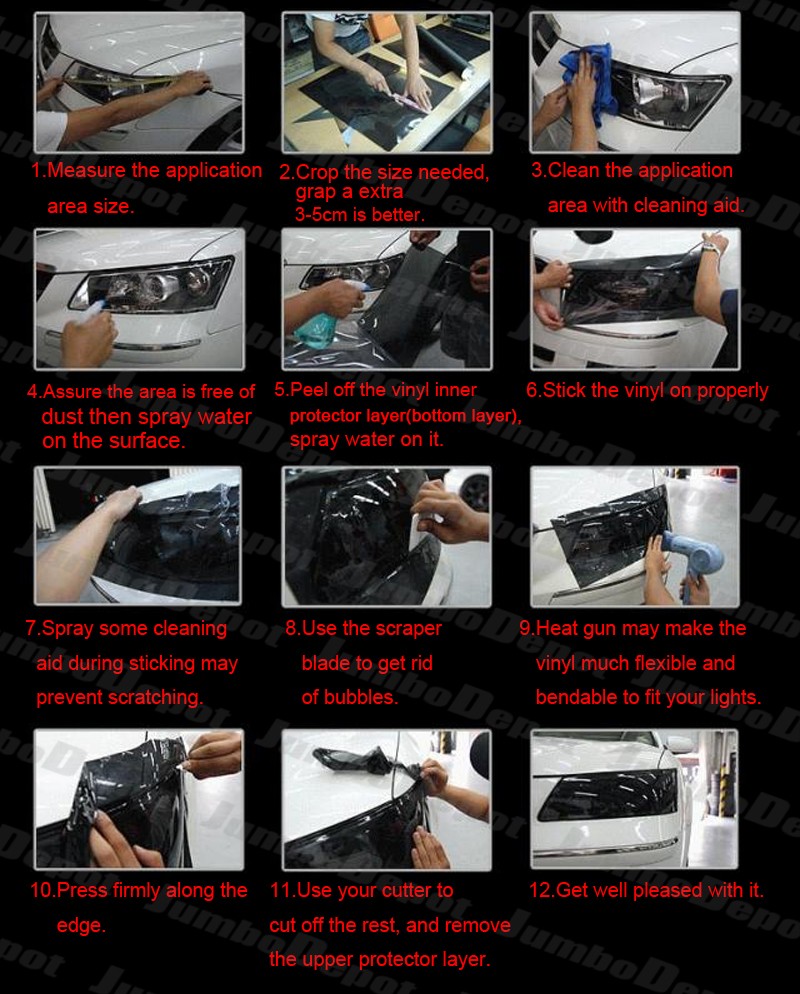 1.Measure the application area size.

2.Crop the size needed, grap a extra 3-5cm is better.

3.Clean the application area with cleaning aid.

4.Assure the area is free of dust then spray water on the surface.

5.Peel off the vinyl inner protector layer(bottom layer), spray water on it.

6.Stick the vinyl on properly

7.Spray some cleaning aid during sticking may prevent scratching.

8.Use the scraper blade to get rid of bubbles.

9.Heat gun may make the vinyl much flexible and bendable to fit your lights.

10.Press firmly along the edge.

11.Use your cutter to cut off the rest, and remove the upper protector layer.

12.Get well pleased with it.

JumboDepot