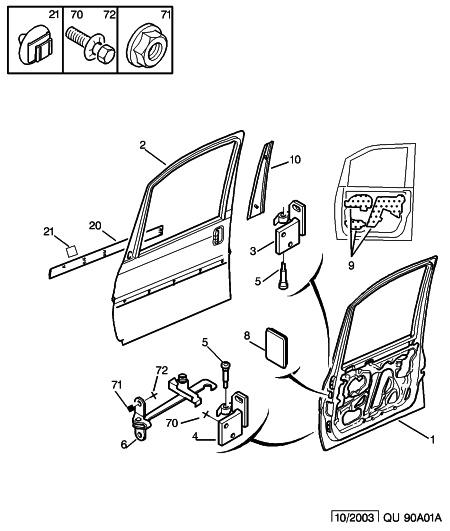 21
70
72
71
2
10
21
20
3
5
9
8
5
72
71
70
4
6
1
10/2003 QU 90A01A