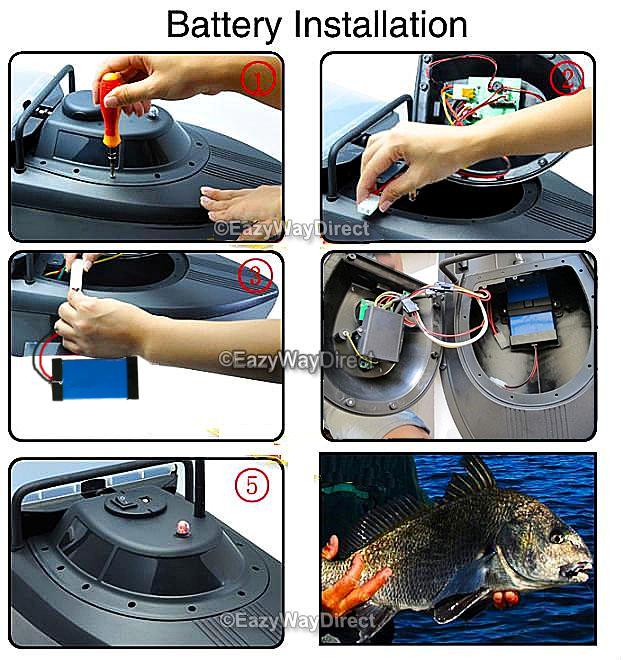 Battery Installation

1

2

©EazyWayDirect

3

©EazyWayDirect

5

©EazyWayDirect